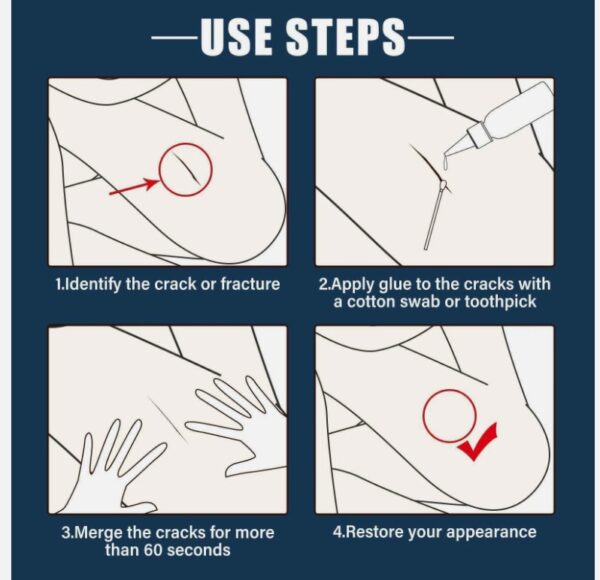 —USE STEPS—

1.Identify the crack or fracture

2.Apply glue to the cracks with a cotton swab or toothpick

3.Merge the cracks for more than 60 seconds

4.Restore your appearance