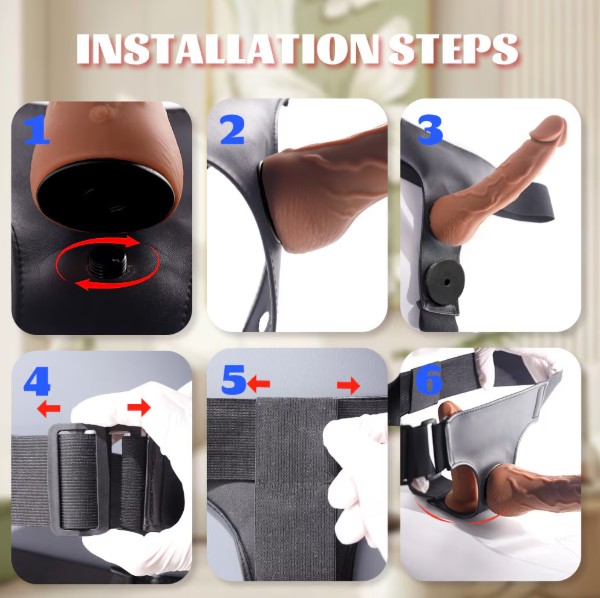 INSTALLATION STEPS

1

2

3

4

5

6