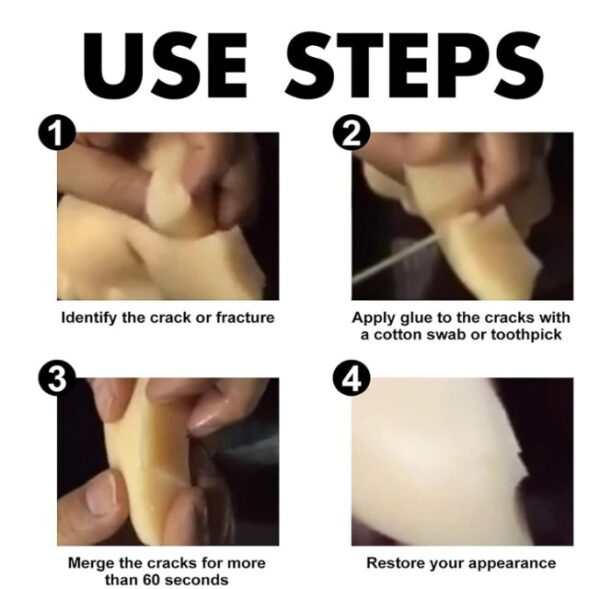 USE STEPS

1

Identify the crack or fracture

2

Apply glue to the cracks with a cotton swab or toothpick

3

Merge the cracks for more than 60 seconds

4

Restore your appearance