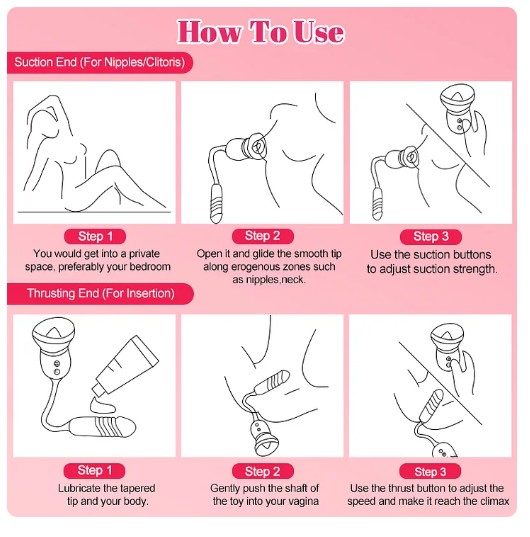 How To Use

Suction End (For Nipples/Clitoris)

Step 1
You would get into a private space, preferably your bedroom

Step 2
Open it and glide the smooth tip along erogenous zones such as nipples,neck.

Step 3
Use the suction buttons to adjust suction strength.

Thrusting End (For Insertion)

Step 1
Lubricate the tapered tip and your body.

Step 2
Gently push the shaft of the toy into your vagina

Step 3
Use the thrust button to adjust the speed and make it reach the climax