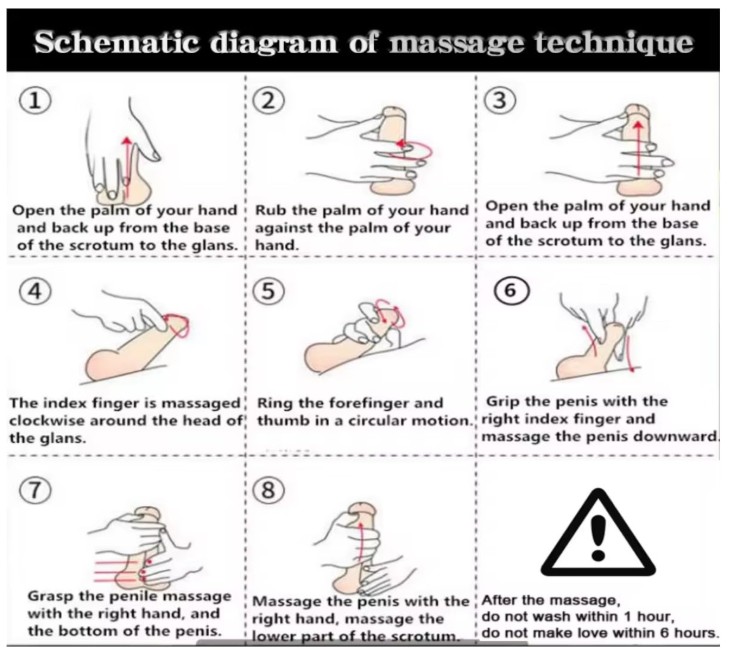 Schematic diagram of massage technique

①

Open the palm of your hand and back up from the base of the scrotum to the glans.

②

Rub the palm of your hand against the palm of your hand.

③

Open the palm of your hand and back up from the base of the scrotum to the glans.

④

The index finger is massaged clockwise around the head of the glans.

⑤

Ring the forefinger and thumb in a circular motion.

⑥

Grip the penis with the right index finger and massage the penis downward.

⑦

Grasp the penile massage with the right hand, and the bottom of the penis.

⑧

Massage the penis with the right hand, massage the lower part of the scrotum.

After the massage, do not wash within 1 hour, do not make love within 6 hours.